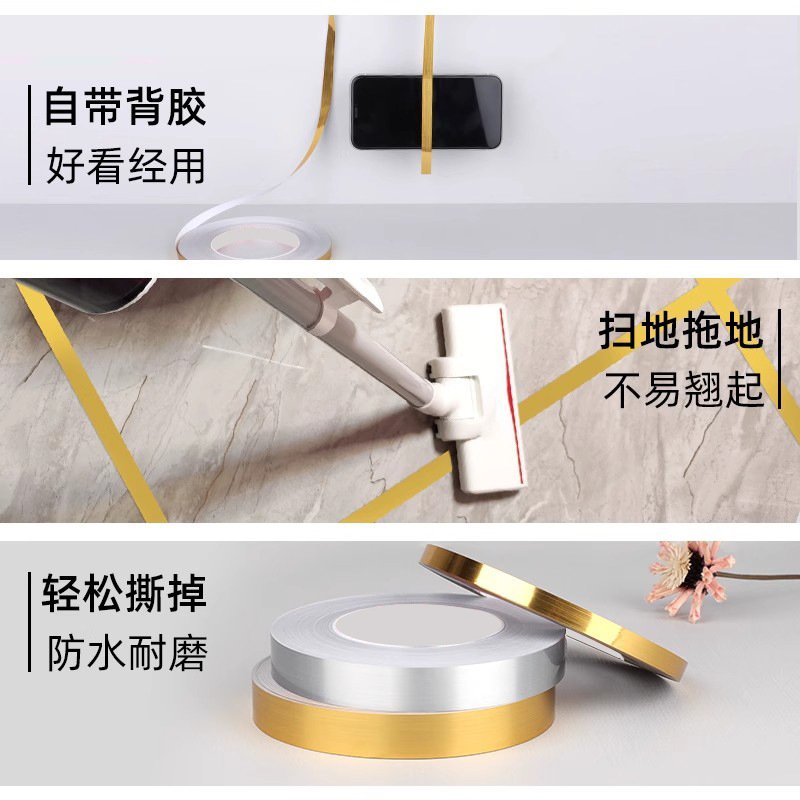 自带背胶
好看经用

扫地拖地
不易翘起

轻松撕掉
防水耐磨